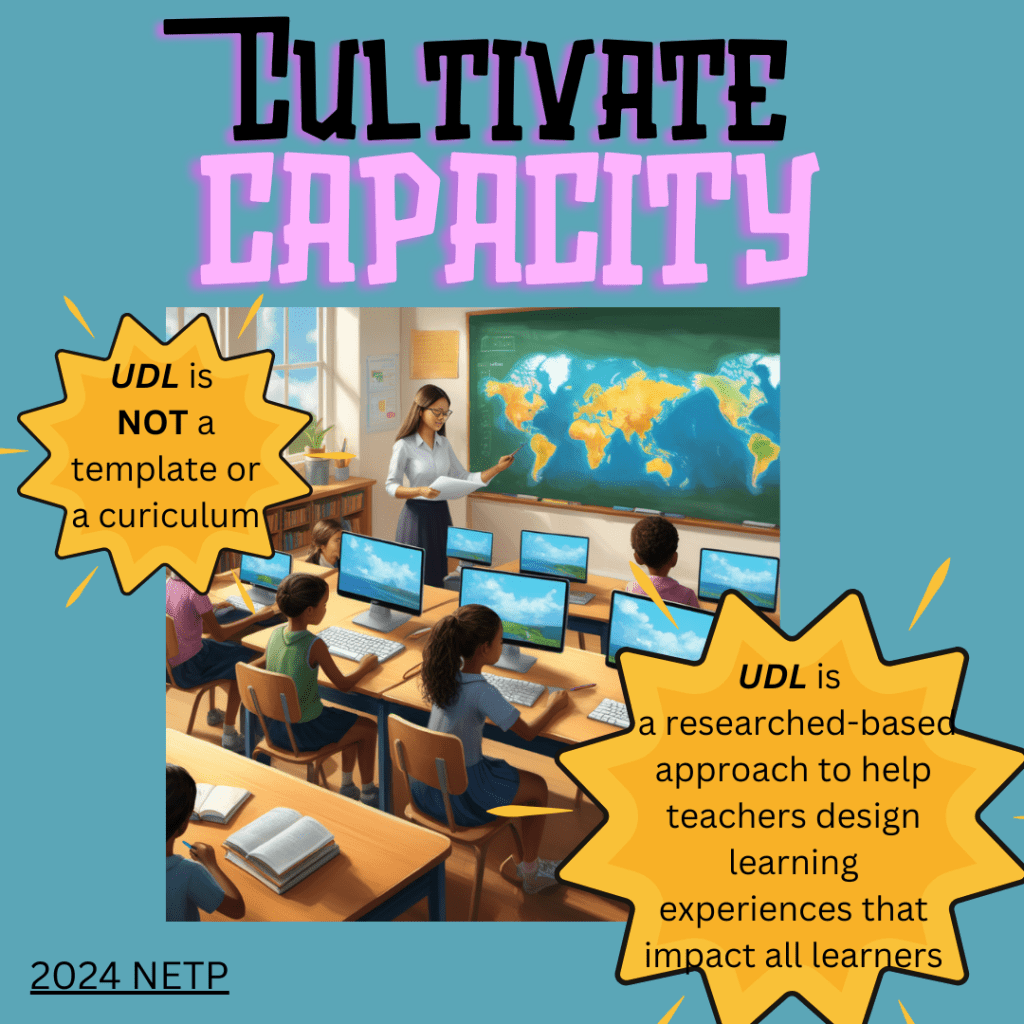 CULTIVATE
CAPACITY

UDL is
NOT a
template or
a curiculum

UDL is
a researched-based
approach to help
teachers design
learning
experiences that
impact all learners

2024 NETP